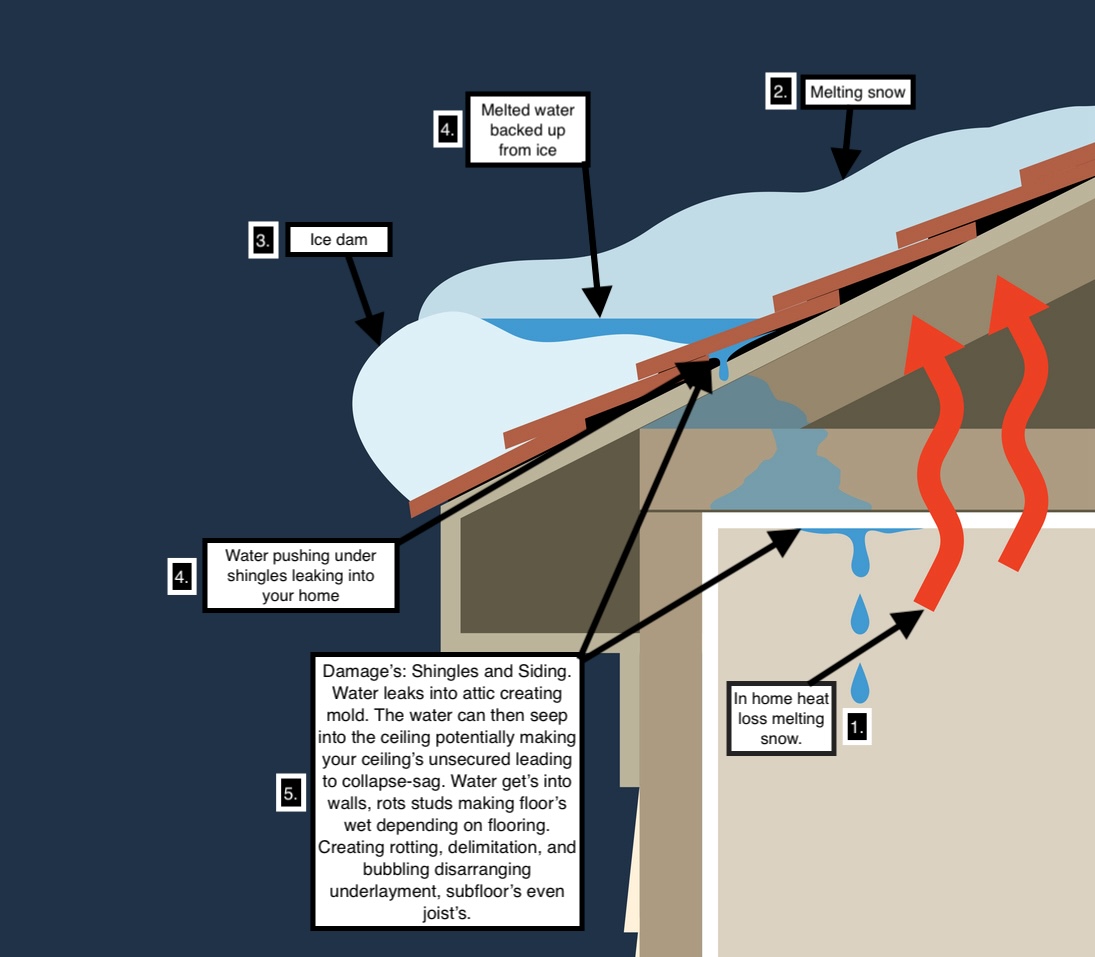 2. Melting snow

4. Melted water backed up from ice

3. Ice dam

4. Water pushing under shingles leaking into your home

5. Damage's: Shingles and Siding. Water leaks into attic creating mold. The water can then seep into the ceiling potentially making your ceiling's unsecured leading to collapse-sag. Water get's into walls, rots studs making floor's wet depending on flooring. Creating rotting, delimitation, and bubbling disarranging underlayment, subfloor's even joist's.

In home heat loss melting snow. 1.