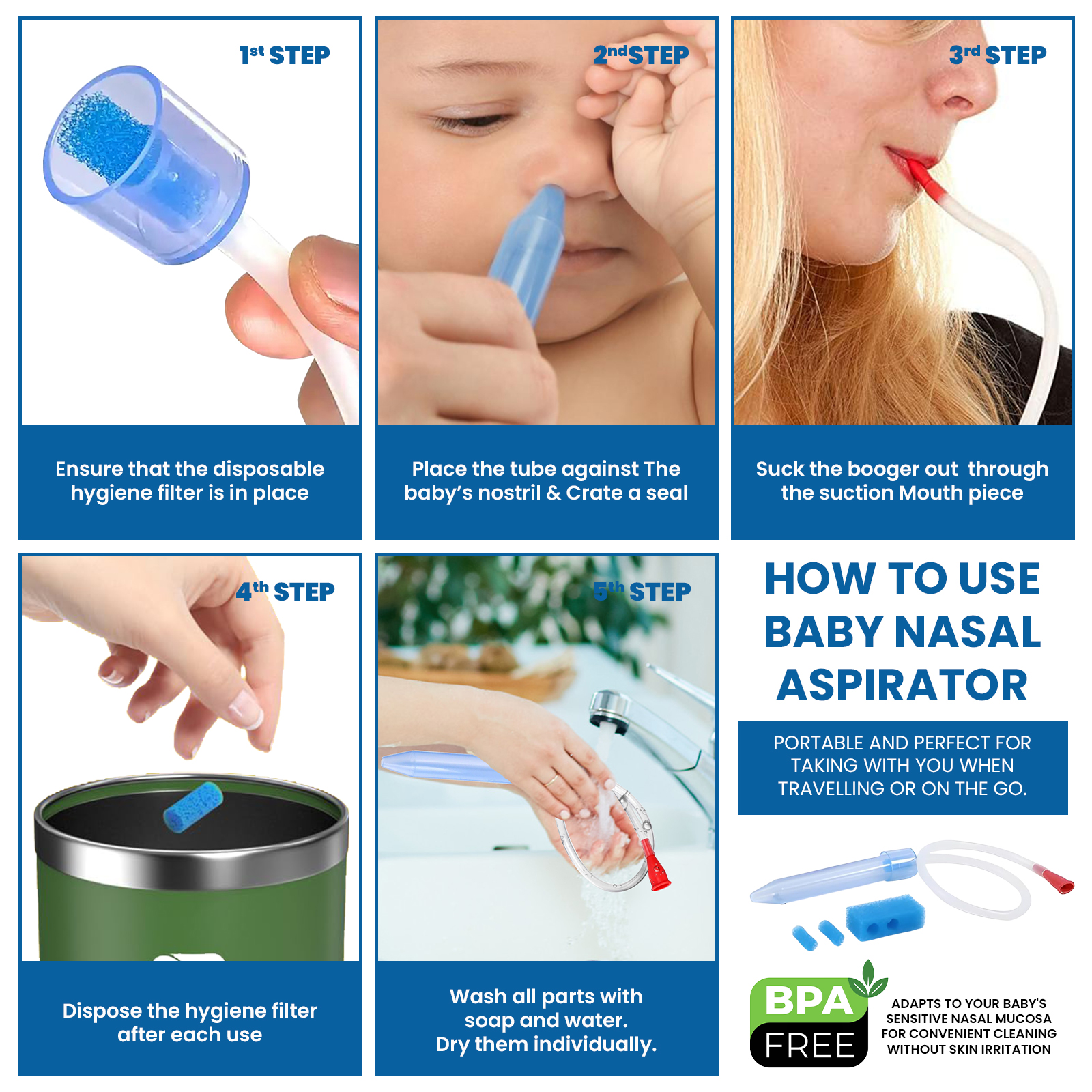 1st STEP

Ensure that the disposable hygiene filter is in place

2nd STEP

Place the tube against The baby's nostril & Crate a seal

3rd STEP

Suck the booger out through the suction Mouth piece

4th STEP

Dispose the hygiene filter after each use

5th STEP

Wash all parts with soap and water. Dry them individually.

HOW TO USE BABY NASAL ASPIRATOR

PORTABLE AND PERFECT FOR TAKING WITH YOU WHEN TRAVELLING OR ON THE GO.

BPA FREE

ADAPTS TO YOUR BABY'S SENSITIVE NASAL MUCOSA FOR CONVENIENT CLEANING WITHOUT SKIN IRRITATION