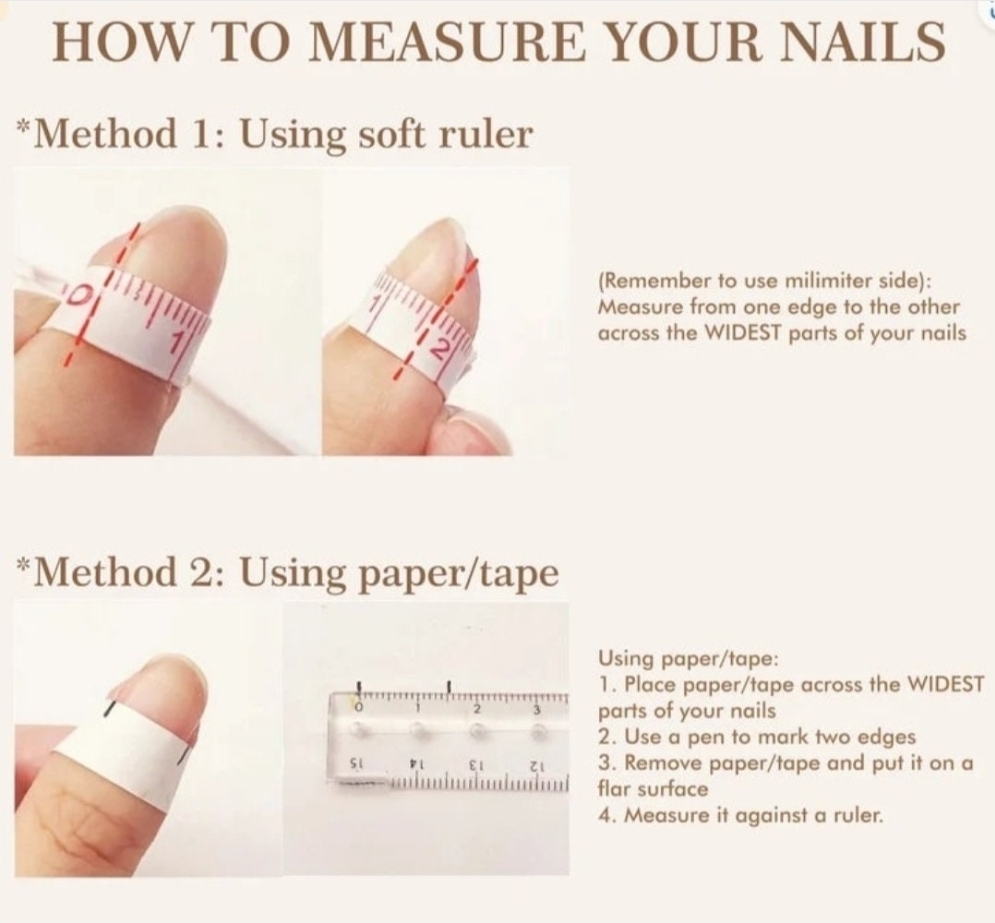 HOW TO MEASURE YOUR NAILS

*Method 1: Using soft ruler

0 1

1 2

(Remember to use milimiter side): Measure from one edge to the other across the WIDEST parts of your nails

*Method 2: Using paper/tape

0 1 2 3

15 14 13 12

Using paper/tape:
1. Place paper/tape across the WIDEST parts of your nails
2. Use a pen to mark two edges
3. Remove paper/tape and put it on a flar surface
4. Measure it against a ruler.