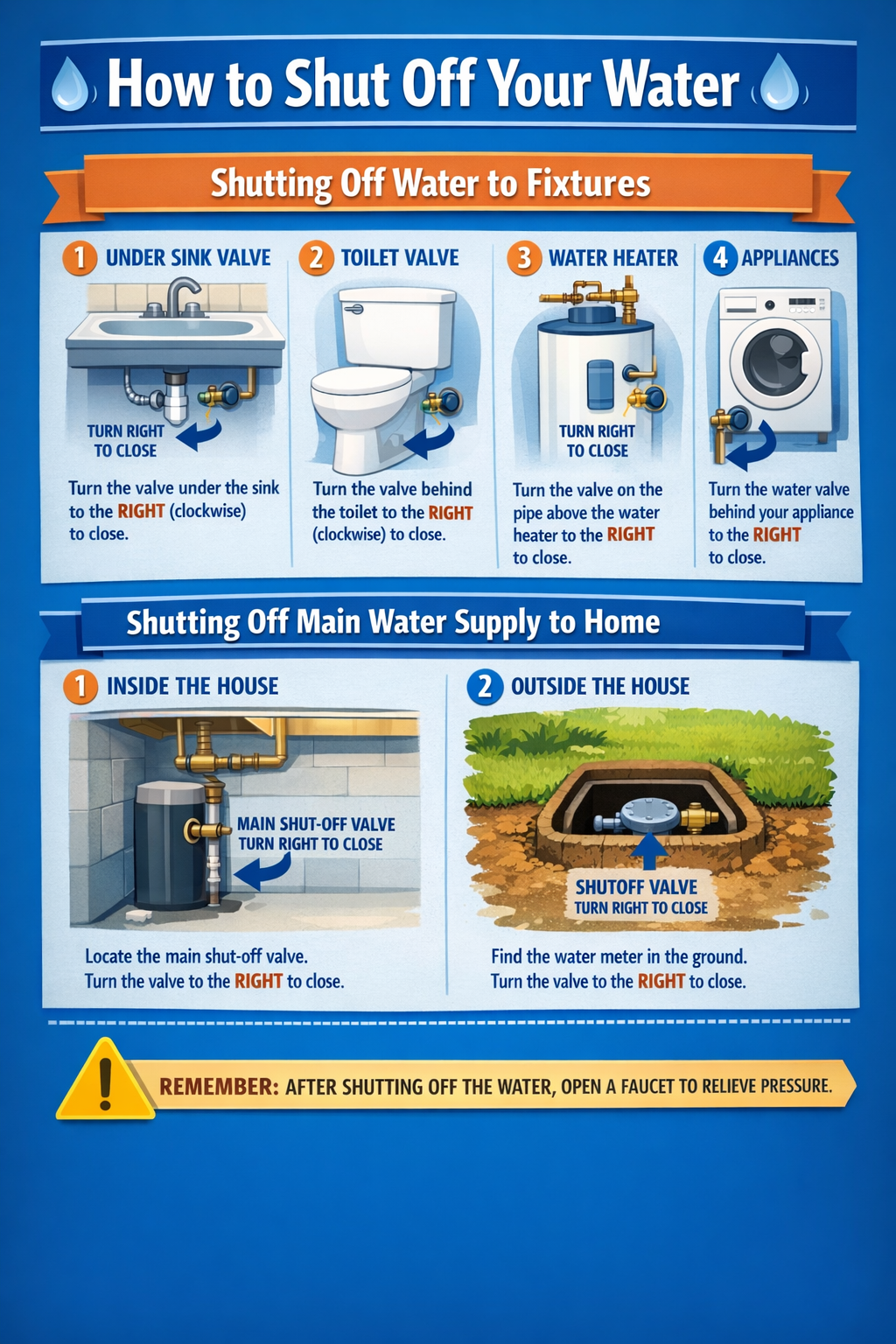 How to Shut Off Your Water

Shutting Off Water to Fixtures

1 UNDER SINK VALVE

TURN RIGHT TO CLOSE

Turn the valve under the sink to the RIGHT (clockwise) to close.

2 TOILET VALVE

Turn the valve behind the toilet to the RIGHT (clockwise) to close.

3 WATER HEATER

TURN RIGHT TO CLOSE

Turn the valve on the pipe above the water heater to the RIGHT to close.

4 APPLIANCES

Turn the water valve behind your appliance to the RIGHT to close.

Shutting Off Main Water Supply to Home

1 INSIDE THE HOUSE

MAIN SHUT-OFF VALVE TURN RIGHT TO CLOSE

Locate the main shut-off valve. Turn the valve to the RIGHT to close.

2 OUTSIDE THE HOUSE

SHUTOFF VALVE TURN RIGHT TO CLOSE

Find the water meter in the ground. Turn the valve to the RIGHT to close.

REMEMBER: AFTER SHUTTING OFF THE WATER, OPEN A FAUCET TO RELIEVE PRESSURE.