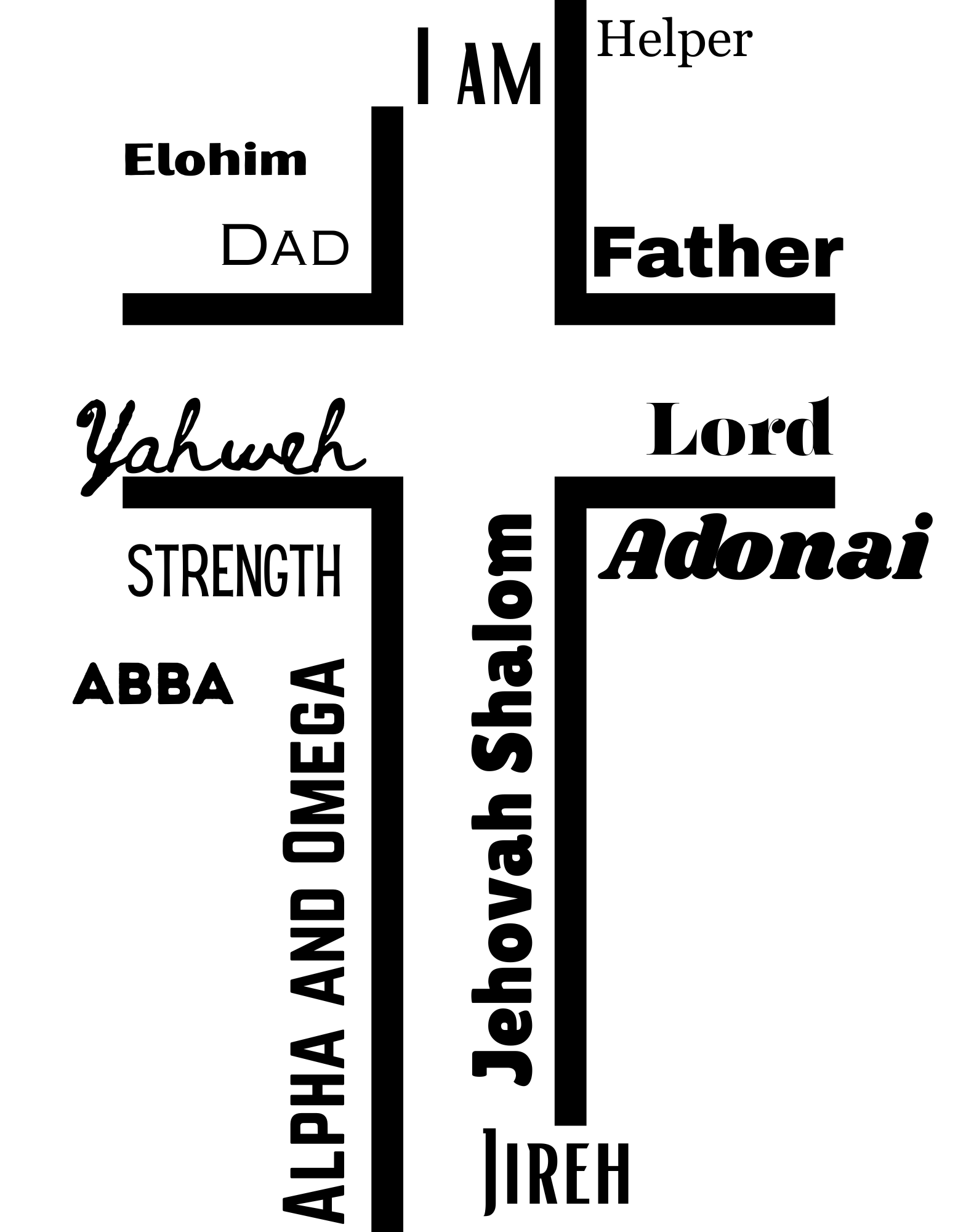 I AM

Helper

Elohim

DAD

Father

Yahweh

Lord

STRENGTH

Adonai

ABBA

ALPHA AND OMEGA

Jehovah Shalom

JIREH