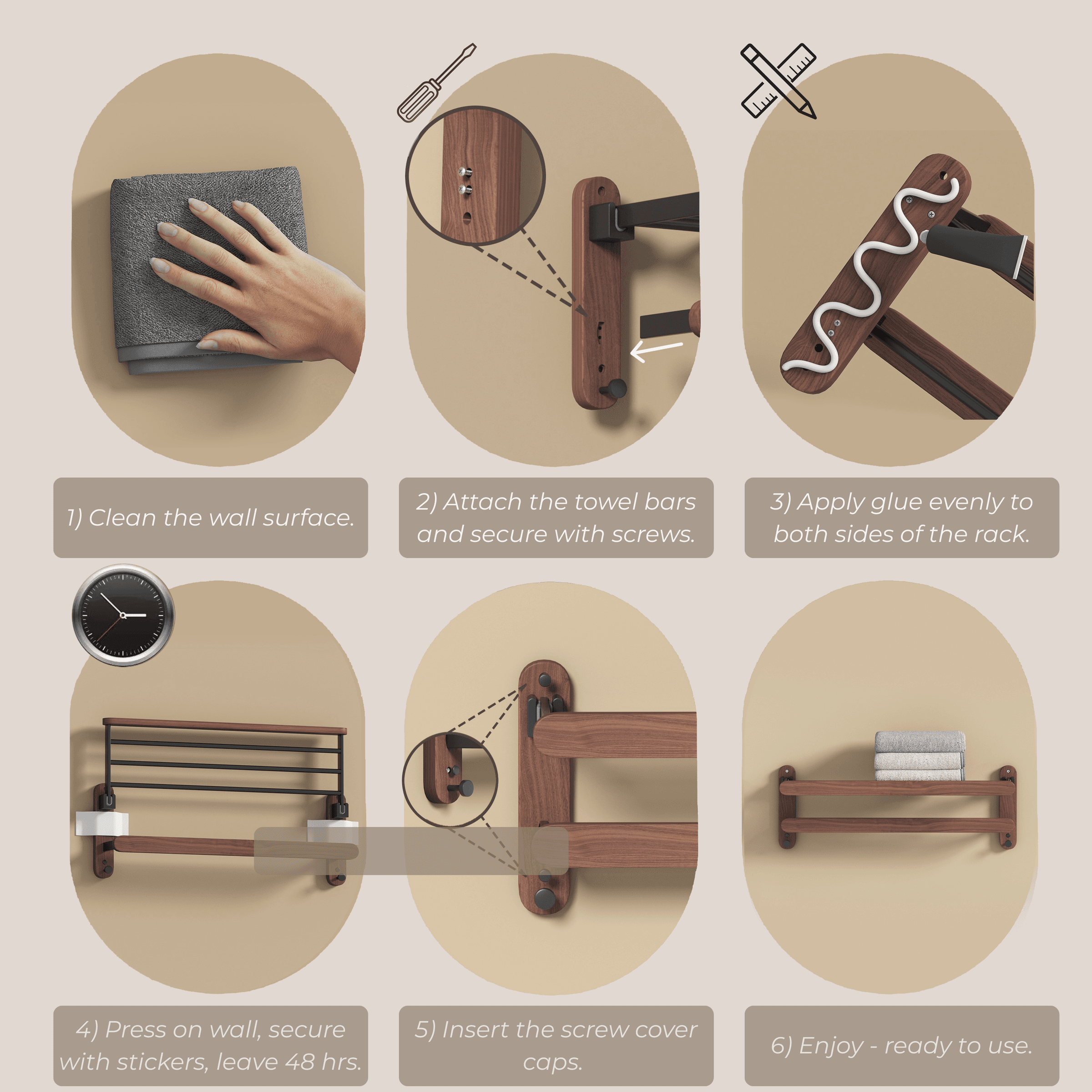 1) Clean the wall surface.

2) Attach the towel bars and secure with screws.

3) Apply glue evenly to both sides of the rack.

4) Press on wall, secure with stickers, leave 48 hrs.

5) Insert the screw cover caps.

6) Enjoy - ready to use.