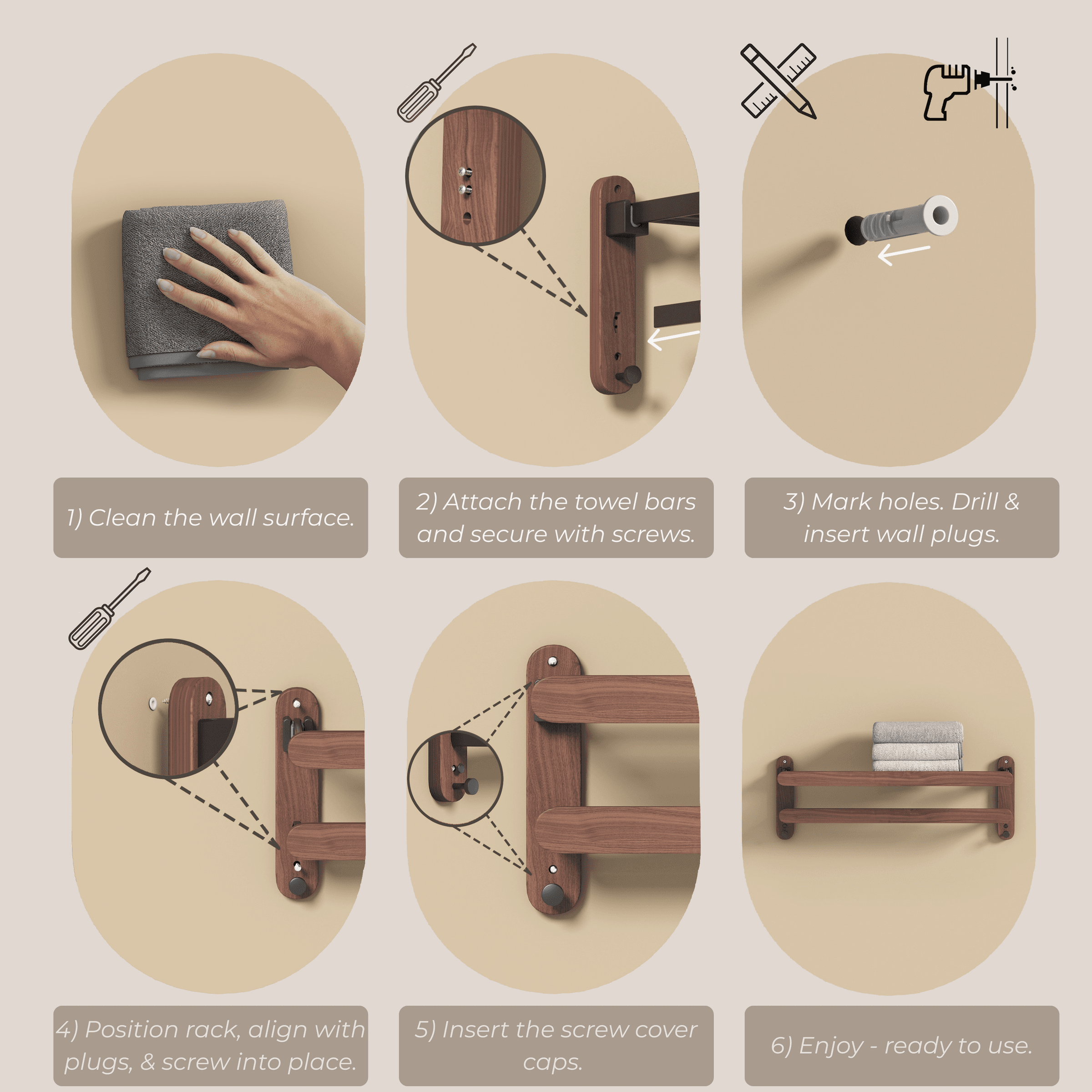 1) Clean the wall surface.

2) Attach the towel bars and secure with screws.

3) Mark holes. Drill & insert wall plugs.

4) Position rack, align with plugs, & screw into place.

5) Insert the screw cover caps.

6) Enjoy - ready to use.