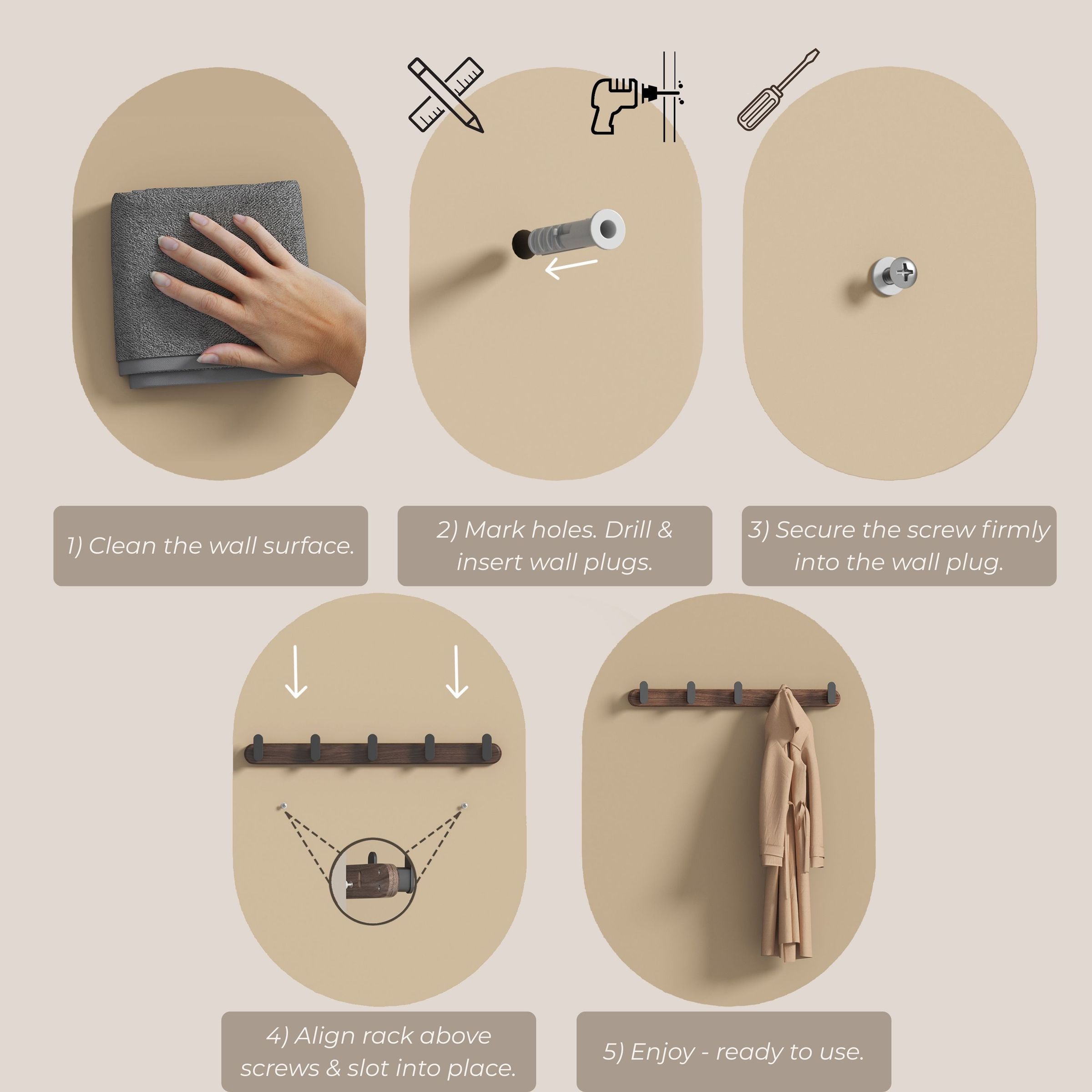 1) Clean the wall surface.

2) Mark holes. Drill & insert wall plugs.

3) Secure the screw firmly into the wall plug.

4) Align rack above screws & slot into place.

5) Enjoy - ready to use.