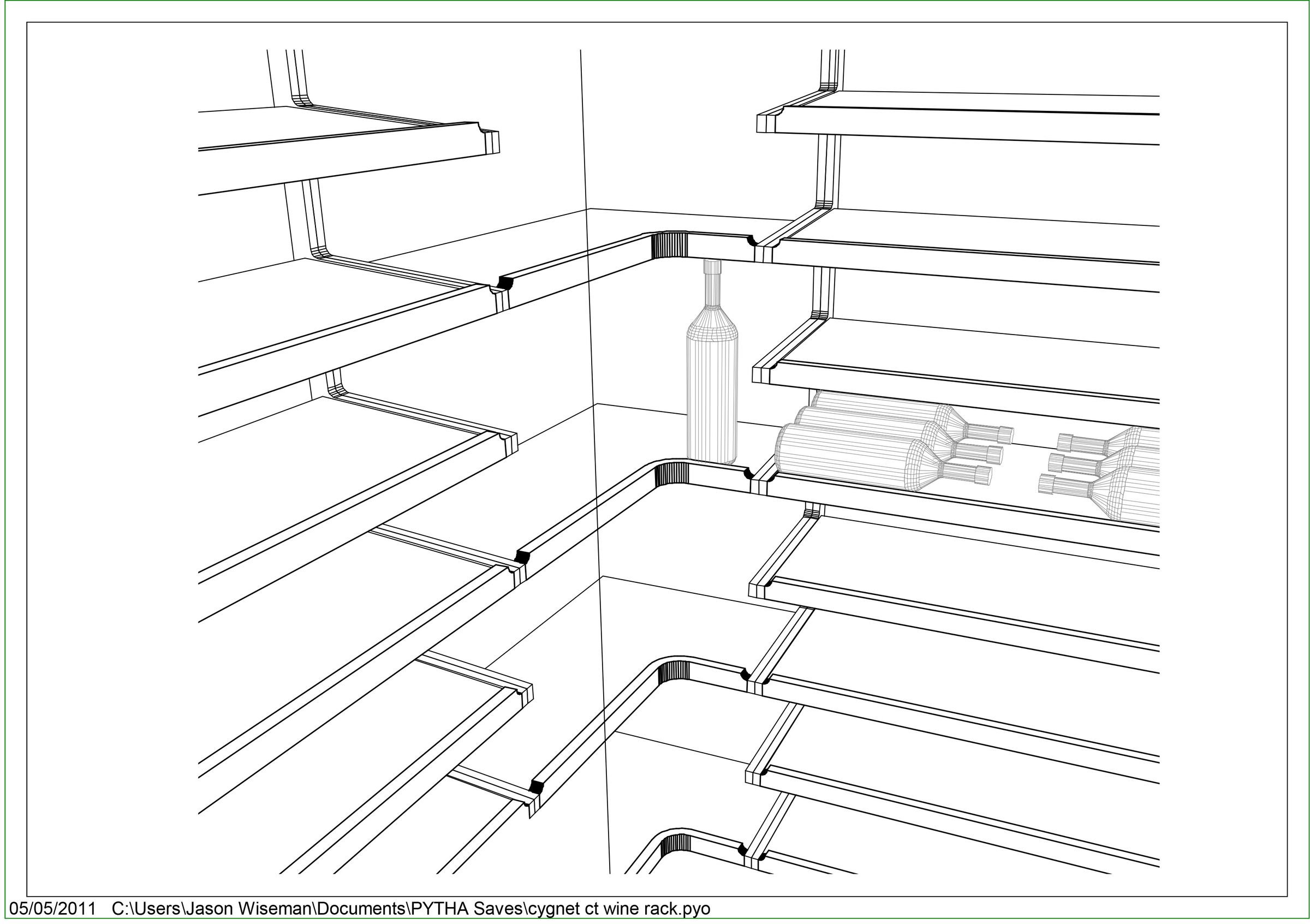 05/05/2011 C:\Users\Jason Wiseman\Documents\PYTHA Saves\cygnet ct wine rack.pyo