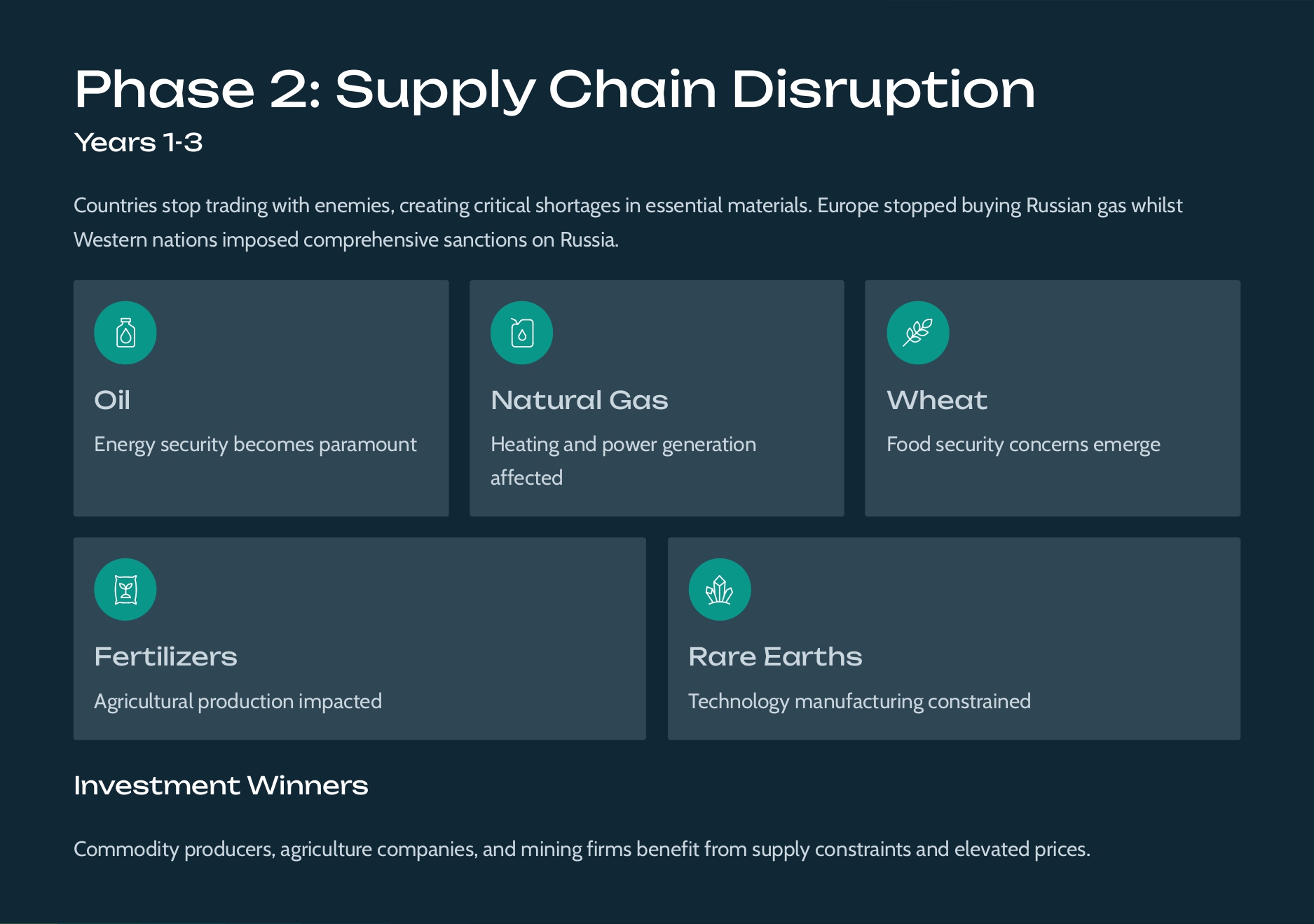 Phase 2: Supply Chain Disruption

Years 1-3

Countries stop trading with enemies, creating critical shortages in essential materials. Europe stopped buying Russian gas whilst Western nations imposed comprehensive sanctions on Russia.

Oil

Energy security becomes paramount

Natural Gas

Heating and power generation affected

Wheat

Food security concerns emerge

Fertilizers

Agricultural production impacted

Rare Earths

Technology manufacturing constrained

Investment Winners

Commodity producers, agriculture companies, and mining firms benefit from supply constraints and elevated prices.