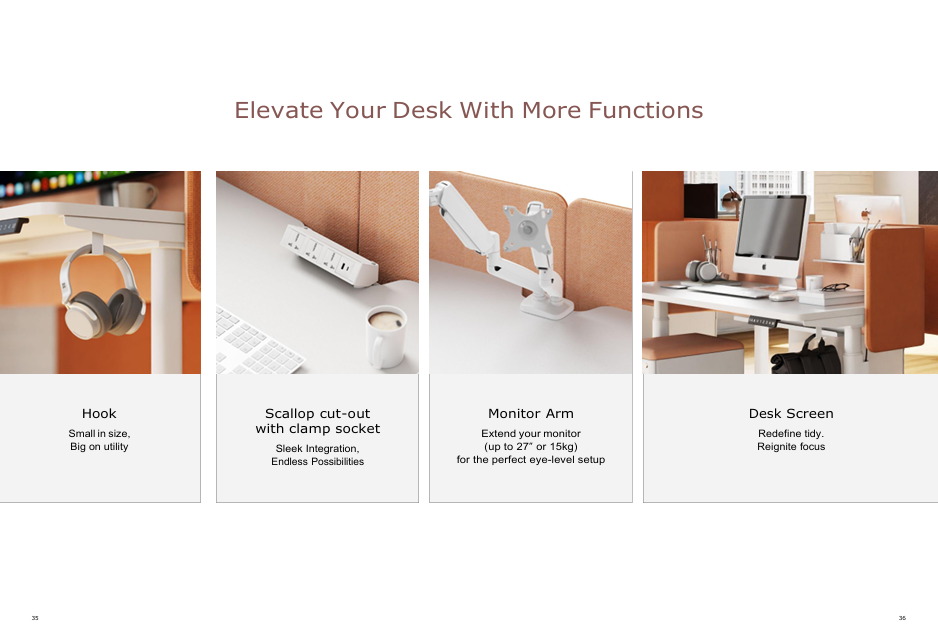 Elevate Your Desk With More Functions

Hook
Small in size,
Big on utility

Scallop cut-out with clamp socket
Sleek Integration,
Endless Possibilities

Monitor Arm
Extend your monitor
(up to 27" or 15kg)
for the perfect eye-level setup

Desk Screen
Redefine tidy.
Reignite focus

35

36