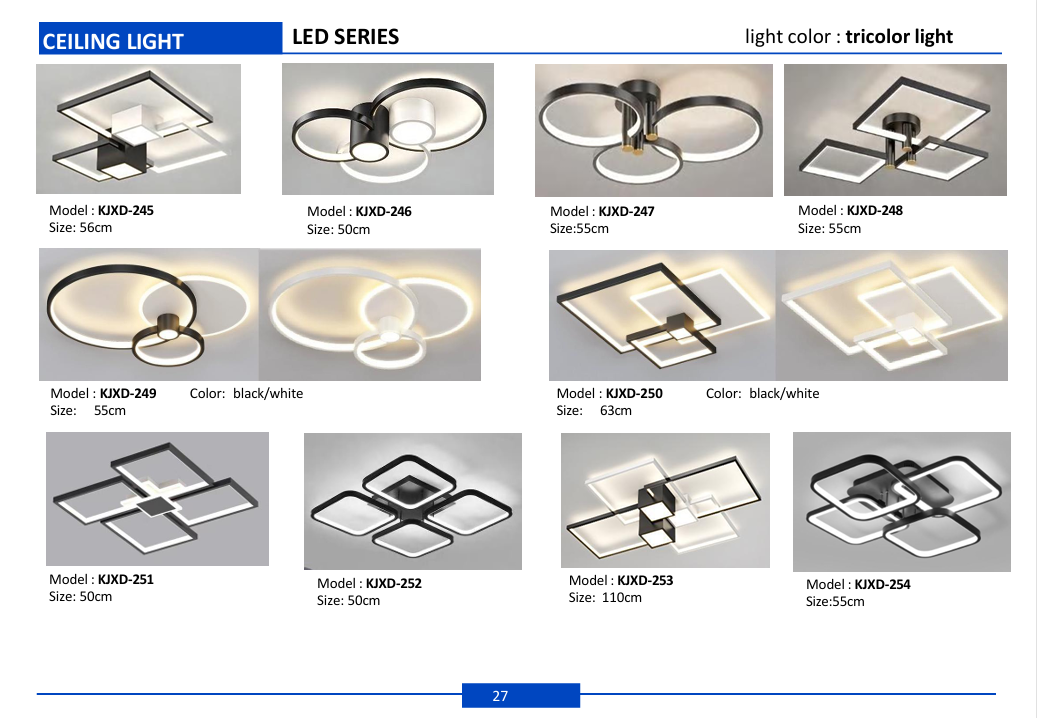 CEILING LIGHT LED SERIES light color : tricolor light

Model : KJXD-245
Size: 56cm

Model : KJXD-246
Size: 50cm

Model : KJXD-247
Size:55cm

Model : KJXD-248
Size: 55cm

Model : KJXD-249 Color: black/white
Size: 55cm

Model : KJXD-250 Color: black/white
Size: 63cm

Model : KJXD-251
Size: 50cm

Model : KJXD-252
Size: 50cm

Model : KJXD-253
Size: 110cm

Model : KJXD-254
Size:55cm

27