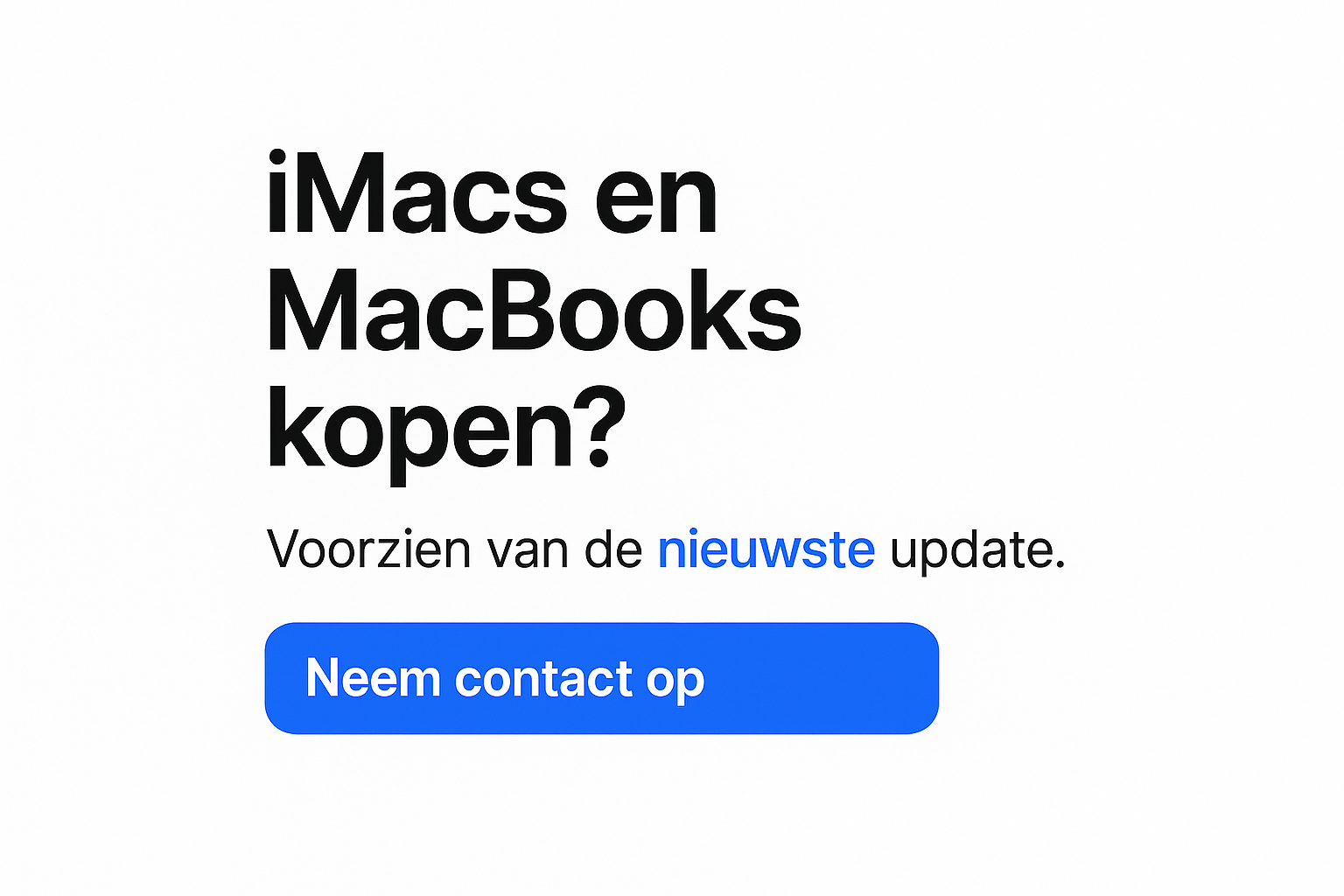 iMacs en MacBooks kopen?

Voorzien van de nieuwste update.

Neem contact op