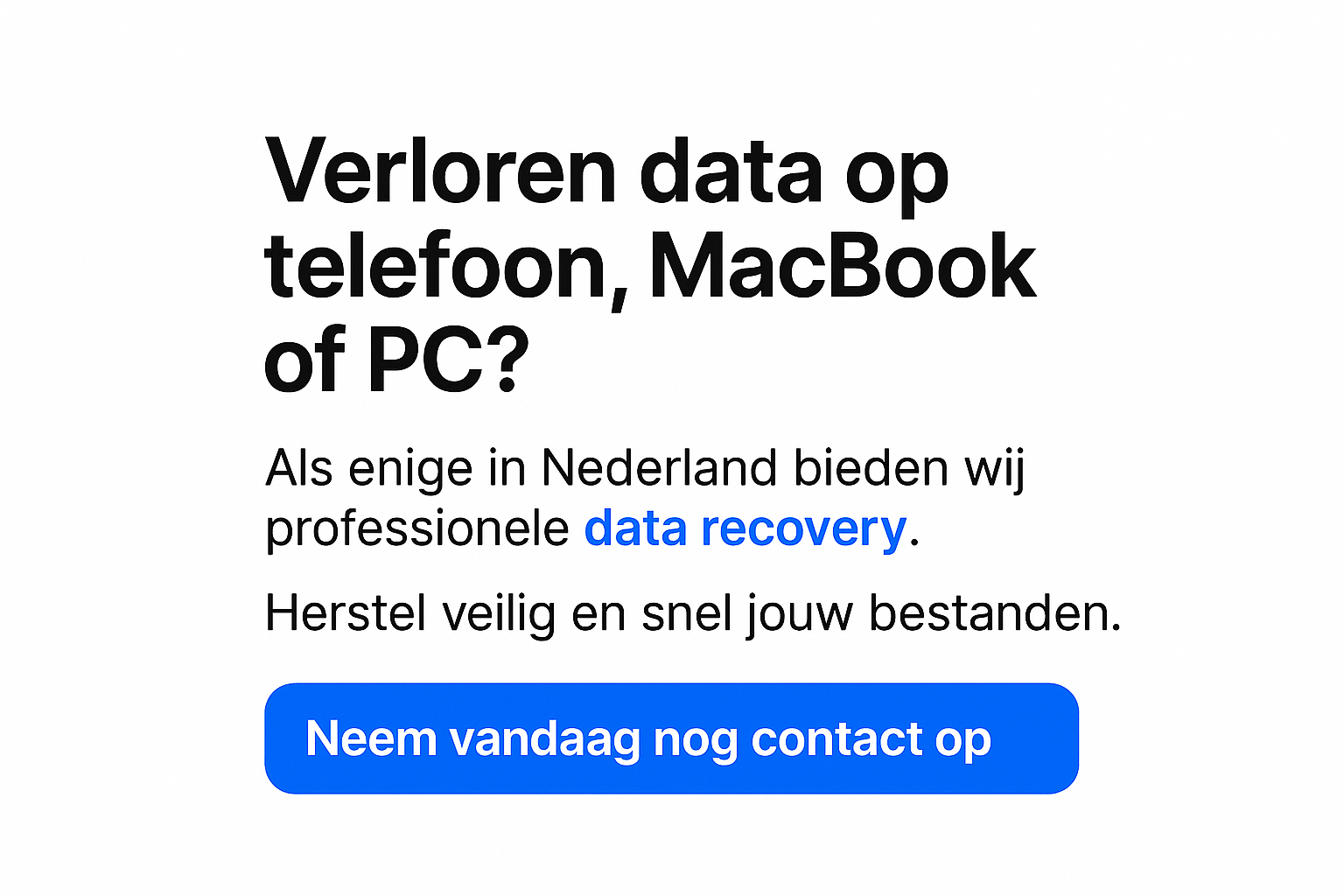 Verloren data op telefoon, MacBook of PC?

Als enige in Nederland bieden wij professionele data recovery.

Herstel veilig en snel jouw bestanden.

Neem vandaag nog contact op